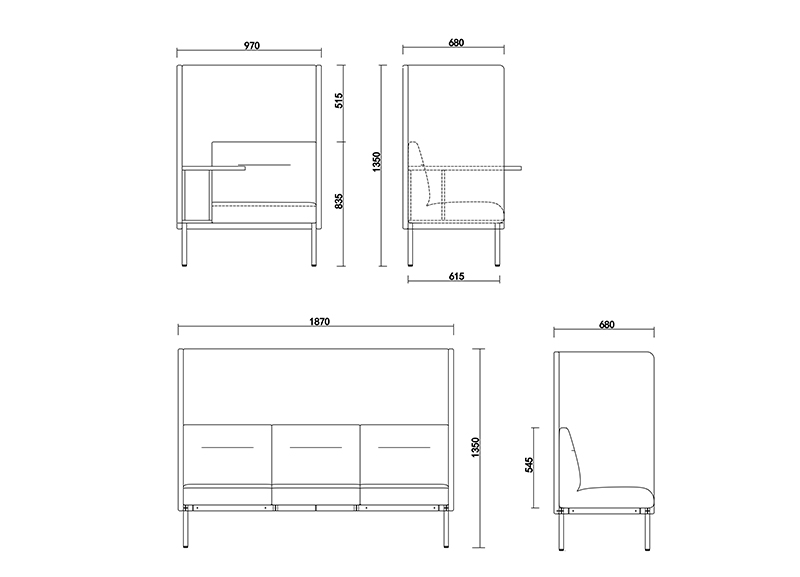 970

515

835

1350

680

615

1870

1350

680

545